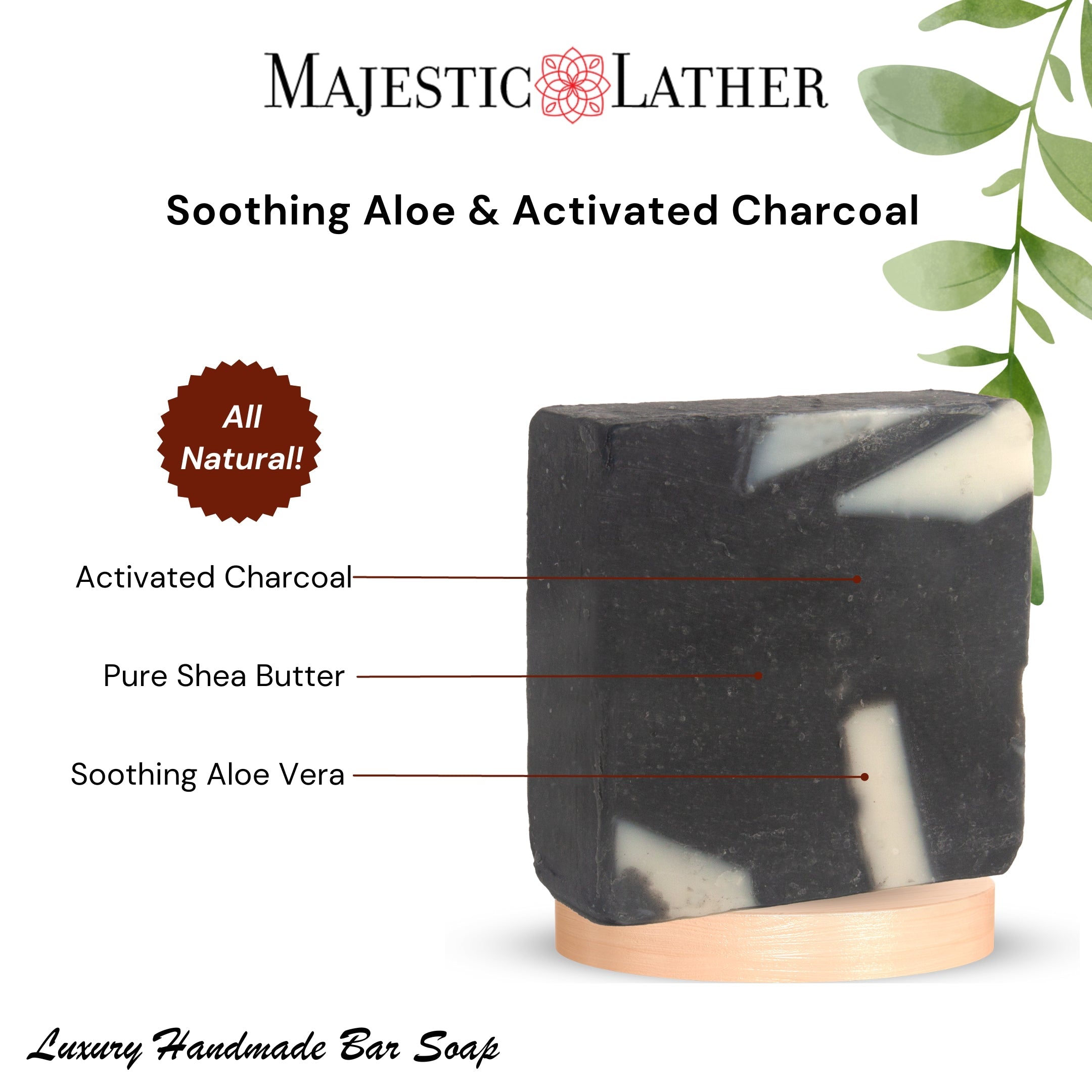 MAJESTIC LATHER

Soothing Aloe & Activated Charcoal

All Natural!

Activated Charcoal

Pure Shea Butter

Soothing Aloe Vera

Luxury Handmade Bar Soap