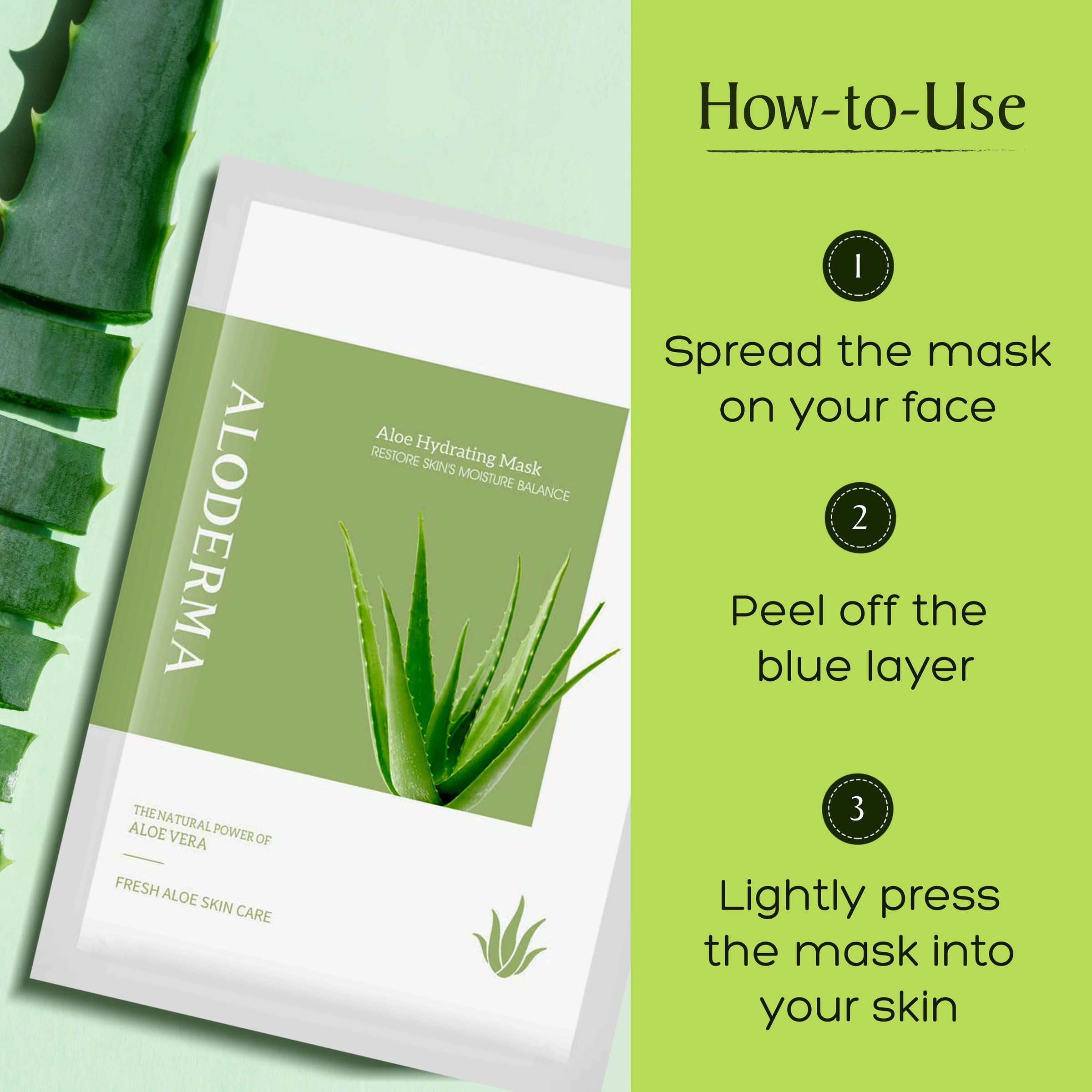 ALODERMA

Aloe Hydrating Mask
RESTORE SKIN'S MOISTURE BALANCE

THE NATURAL POWER OF
ALOE VERA

FRESH ALOE SKIN CARE

How-to-Use

1

Spread the mask on your face

2

Peel off the blue layer

3

Lightly press the mask into your skin